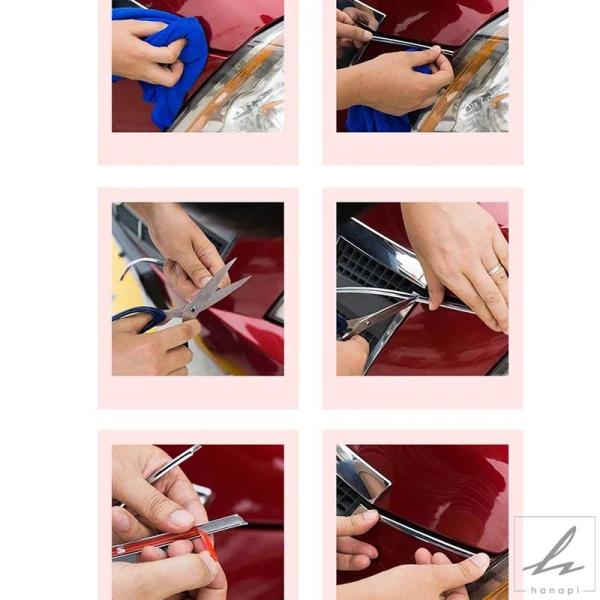 hanapi