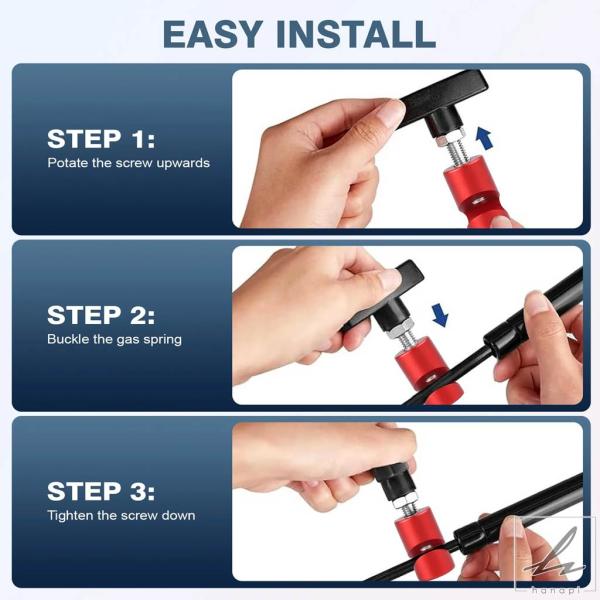 EASY INSTALL

STEP 1:
Potate the screw upwards

STEP 2:
Buckle the gas spring

STEP 3:
Tighten the screw down

hanapi