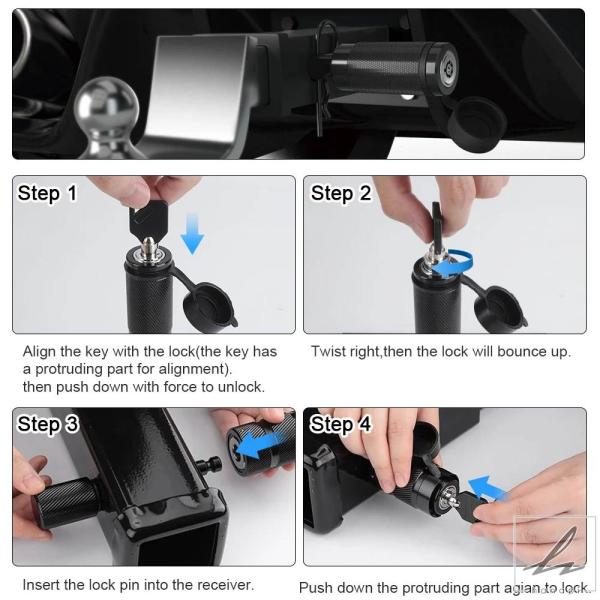 Step 1

Align the key with the lock(the key has a protruding part for alignment). then push down with force to unlock.

Step 2

Twist right,then the lock will bounce up.

Step 3

Insert the lock pin into the receiver.

Step 4

Push down the protruding part agian to lock.