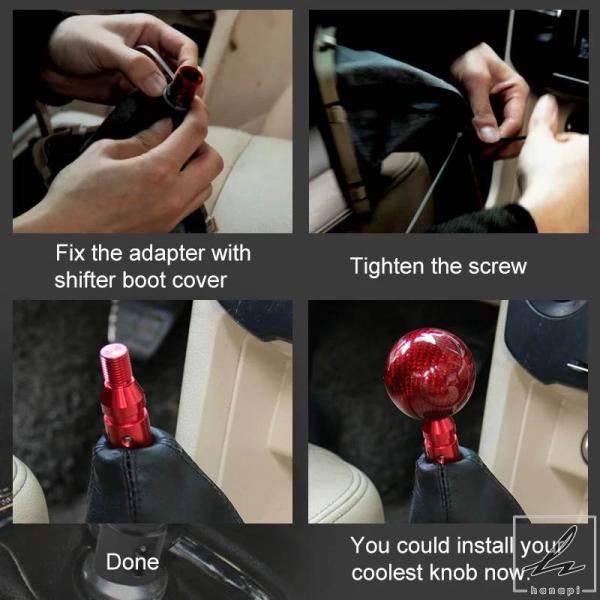 Fix the adapter with shifter boot cover

Tighten the screw

Done

You could install your coolest knob now.

hanapi