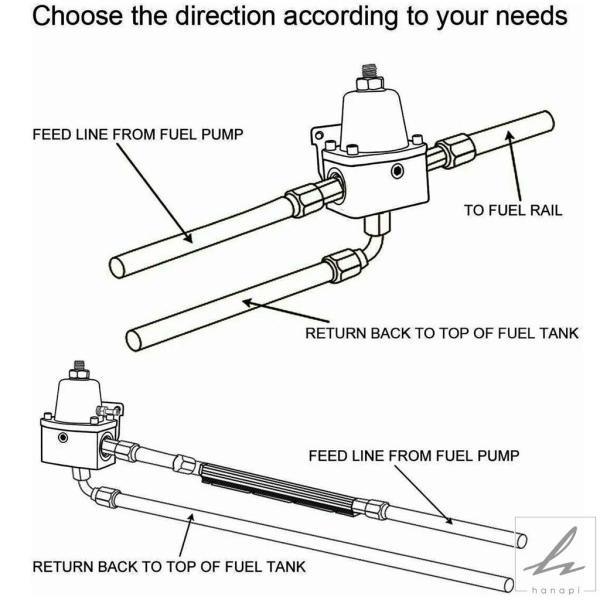 Choose the direction according to your needs

FEED LINE FROM FUEL PUMP

TO FUEL RAIL

RETURN BACK TO TOP OF FUEL TANK

FEED LINE FROM FUEL PUMP

RETURN BACK TO TOP OF FUEL TANK

hanapi