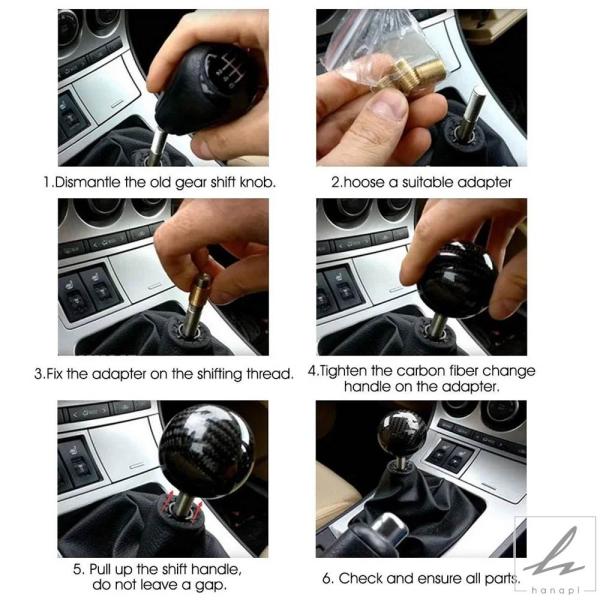 1.Dismantle the old gear shift knob.

2.hoose a suitable adapter

3.Fix the adapter on the shifting thread.

4.Tighten the carbon fiber change handle on the adapter.

5. Pull up the shift handle, do not leave a gap.

6. Check and ensure all parts.

hanapi