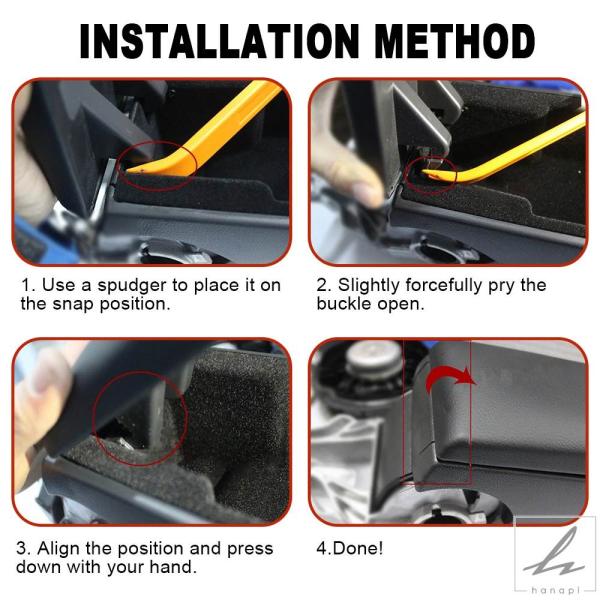 INSTALLATION METHOD

1. Use a spudger to place it on the snap position.

2. Slightly forcefully pry the buckle open.

3. Align the position and press down with your hand.

4.Done!

hanapi