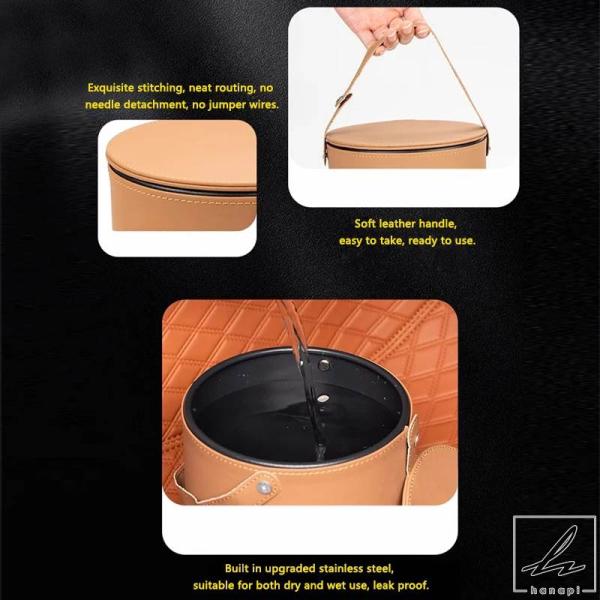 Exquisite stitching, neat routing, no needle detachment, no jumper wires.

Soft leather handle, easy to take, ready to use.

Built in upgraded stainless steel, suitable for both dry and wet use, leak proof.

hanapi