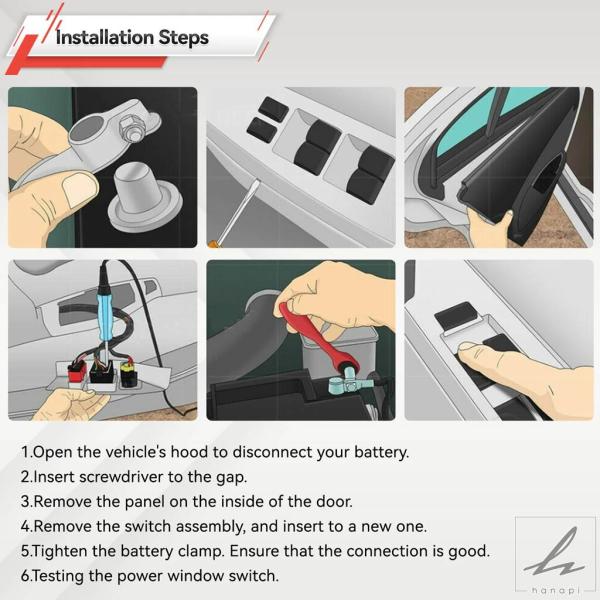 Installation Steps

1.Open the vehicle's hood to disconnect your battery.
2.Insert screwdriver to the gap.
3.Remove the panel on the inside of the door.
4.Remove the switch assembly, and insert to a new one.
5.Tighten the battery clamp. Ensure that the connection is good.
6.Testing the power window switch.

hanapi