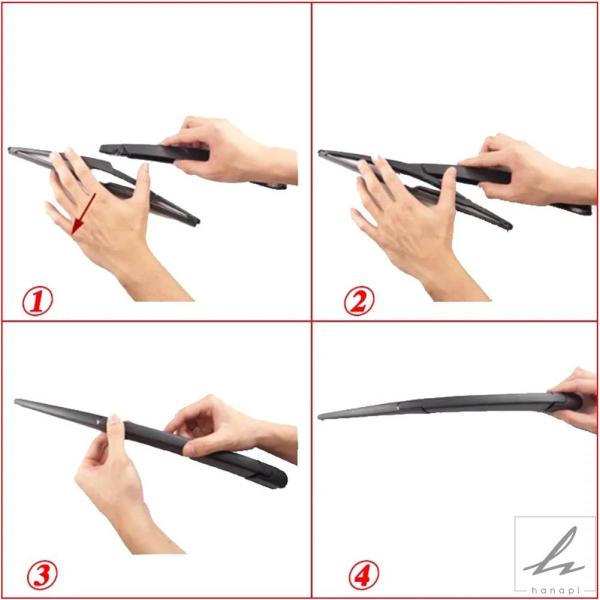 ①

②

③

④

hanapi