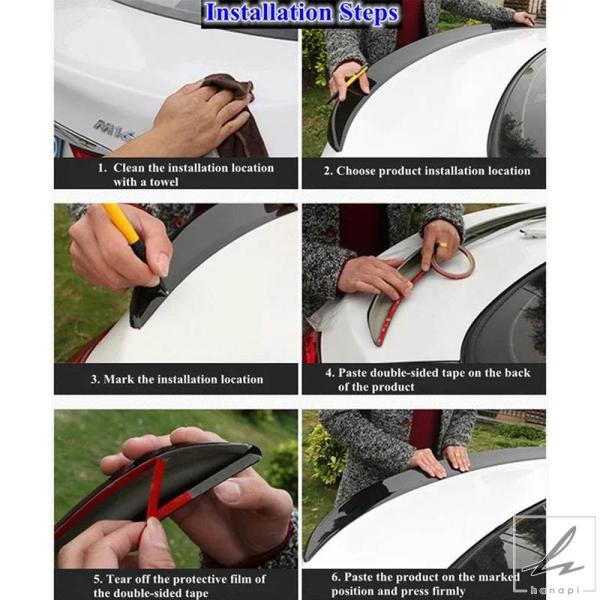 Installation Steps

1. Clean the installation location with a towel

2. Choose product installation location

3. Mark the installation location

4. Paste double-sided tape on the back of the product

5. Tear off the protective film of the double-sided tape

6. Paste the product on the marked position and press firmly

hanapi