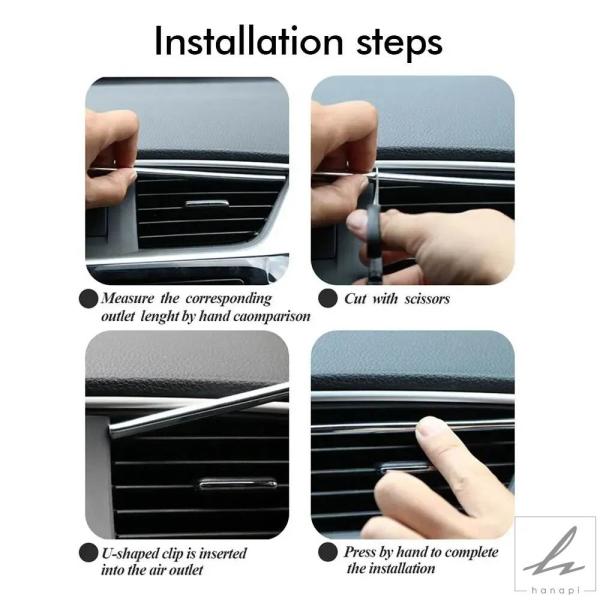 Installation steps

Measure the corresponding outlet lenght by hand caomparison

Cut with scissors

U-shaped clip is inserted into the air outlet

Press by hand to complete the installation

hanapi