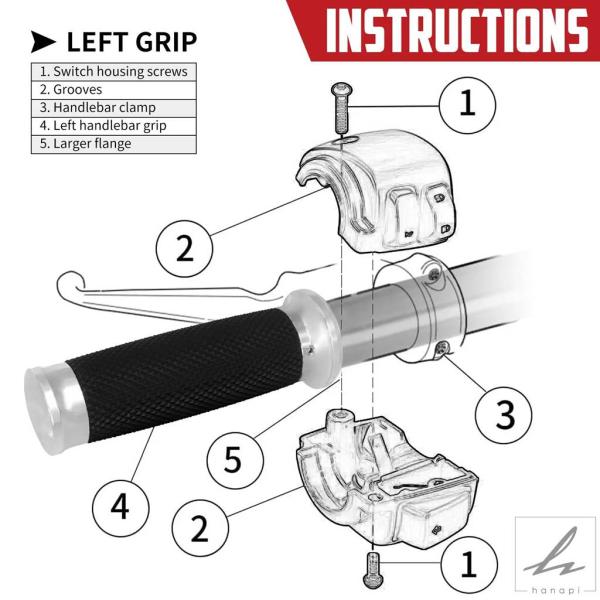 INSTRUCTIONS

LEFT GRIP

| 1. Switch housing screws |
|---|
| 2. Grooves |
| 3. Handlebar clamp |
| 4. Left handlebar grip |
| 5. Larger flange |

1

2

3

5

4

2

1

hanapi