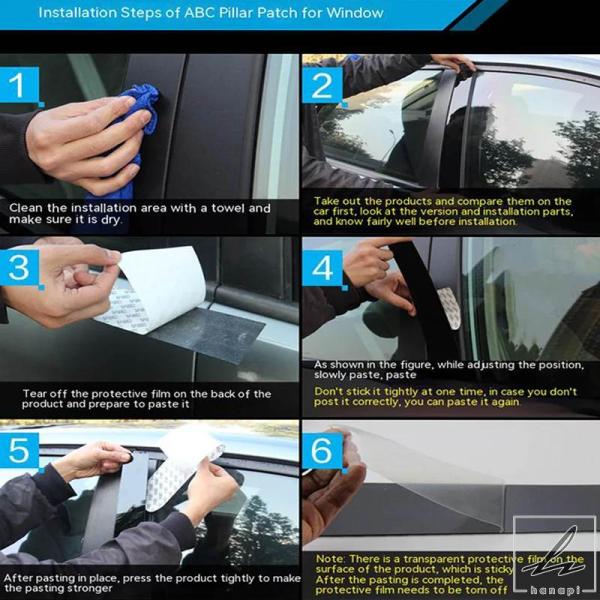 Installation Steps of ABC Pillar Patch for Window

1

Clean the installation area with a towel and make sure it is dry.

2

Take out the products and compare them on the car first, look at the version and installation parts, and know fairly well before installation.

3

Tear off the protective film on the back of the product and prepare to paste it

4

As shown in the figure, while adjusting the position, slowly paste, paste

Don't stick it tightly at one time, in case you don't post it correctly, you can paste it again

5

After pasting in place, press the product tightly to make the pasting stronger

6

Note: There is a transparent protective film on the surface of the product, which is sticky After the pasting is completed, the protective film needs to be torn off

hanapi