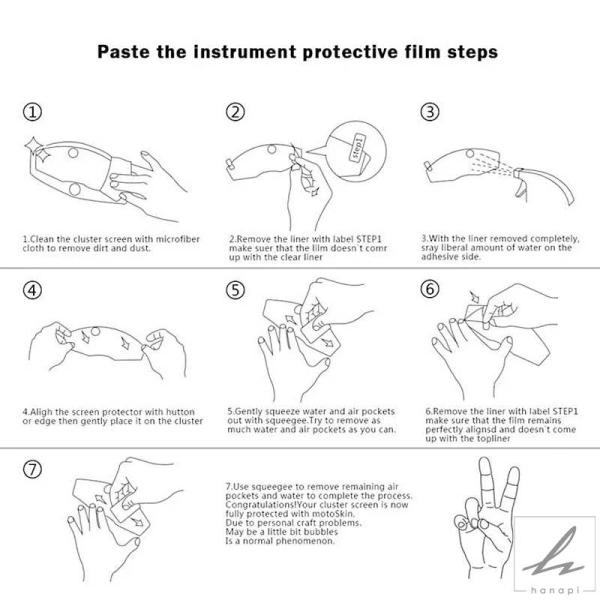 Paste the instrument protective film steps

①

1.Clean the cluster screen with microfiber cloth to remove dirt and dust.

②

Step1

2.Remove the liner with label STEP1 make suer that the lilm doesn´t comr up with the clear liner

③

3.With the liner removed completely, sray liberal amount of water on the adhesive side.

④

4.Aligh the screen protector with hutton or edge then gently place it on the cluster

⑤

5.Gently squeeze water and air pockets out with squeegee.Try to remove as much water and air pockets as you can.

⑥

6.Remove the liner with label STEP1 make sure that the film remains perfectly alignsd and doesn´t come up with the topliner

⑦

7.Use squeegee to remove remaining air pockets and water to complete the process. Congratulations!Your cluster screen is now fully protected with motoSkin. Due to personal craft problems. May be a little bit bubbles Is a normal phenomenon.

hanapi