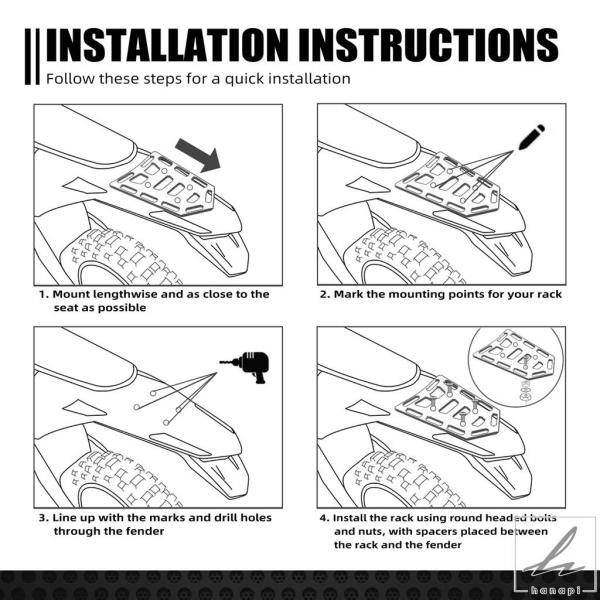 INSTALLATION INSTRUCTIONS

Follow these steps for a quick installation

1. Mount lengthwise and as close to the seat as possible

2. Mark the mounting points for your rack

3. Line up with the marks and drill holes through the fender

4. Install the rack using round headed bolts and nuts, with spacers placed between the rack and the fender

hanapi