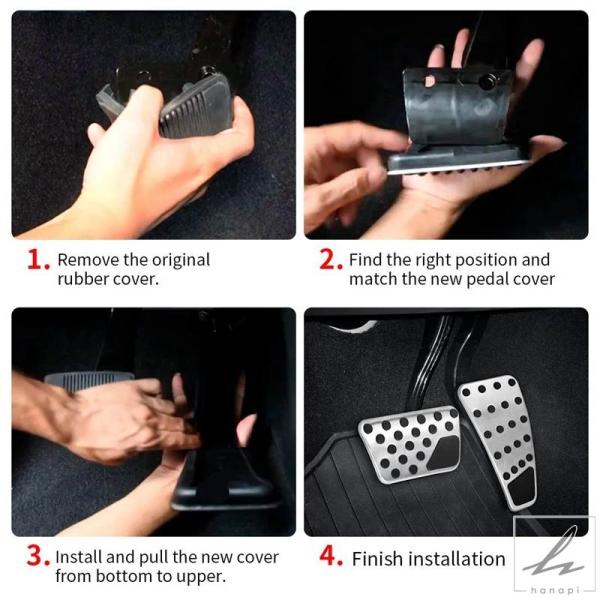 1. Remove the original rubber cover.

2. Find the right position and match the new pedal cover

3. Install and pull the new cover from bottom to upper.

4. Finish installation

hanapi