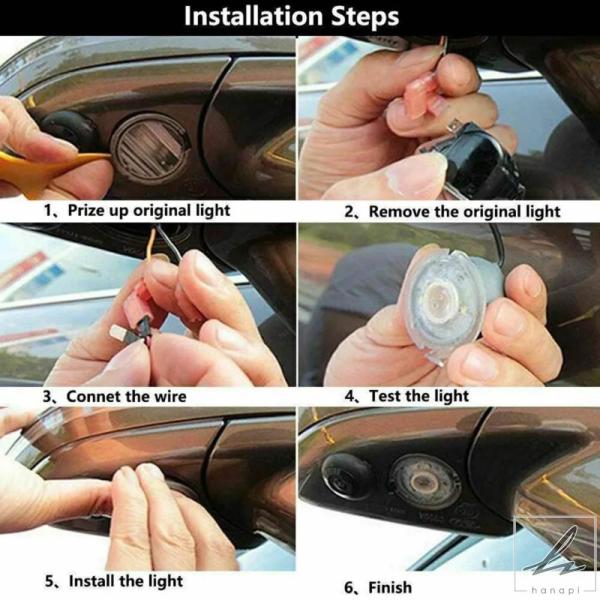 Installation Steps

1、Prize up original light

2、Remove the original light

3、Connet the wire

4、Test the light

5、Install the light

6、Finish

hanapi