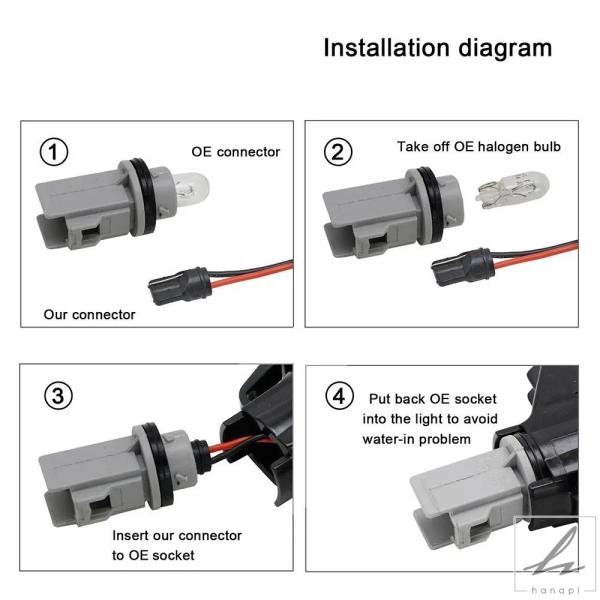 Installation diagram

①
OE connector
Our connector

②
Take off OE halogen bulb

③
Insert our connector to OE socket

④
Put back OE socket into the light to avoid water-in problem

hanapi