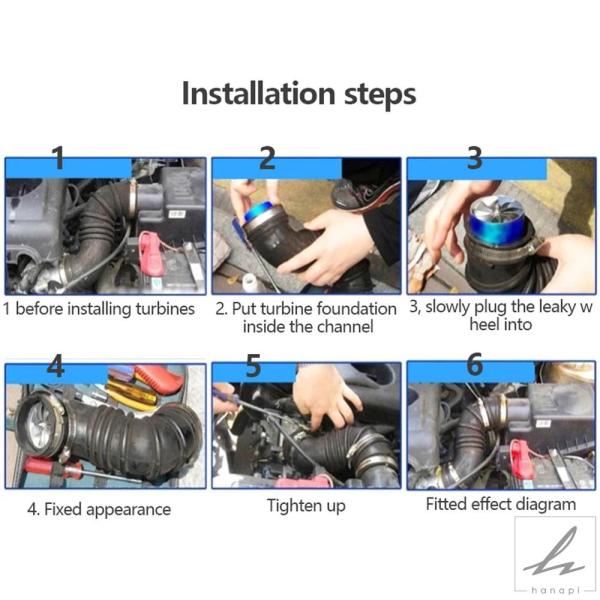 Installation steps

1

1 before installing turbines

2

2. Put turbine foundation inside the channel

3

3, slowly plug the leaky w heel into

4

4. Fixed appearance

5

Tighten up

6

Fitted effect diagram

hanapi