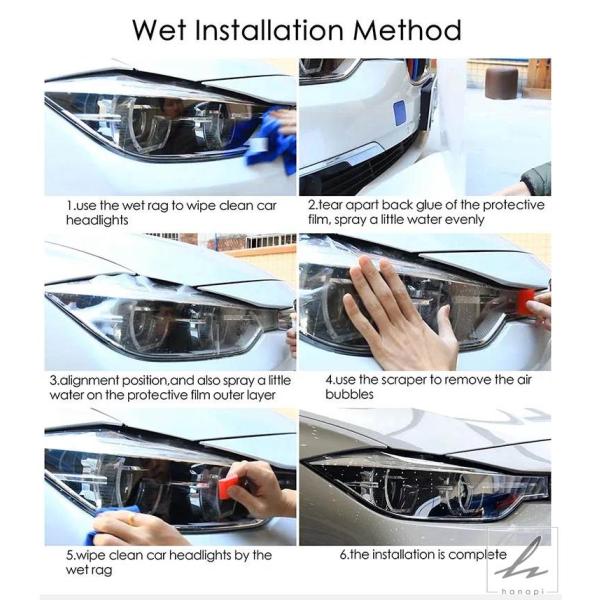 Wet Installation Method

1.use the wet rag to wipe clean car headlights

2.tear apart back glue of the protective film, spray a little water evenly

3.alignment position,and also spray a little water on the protective film outer layer

4.use the scraper to remove the air bubbles

5.wipe clean car headlights by the wet rag

6.the installation is complete

hanapi